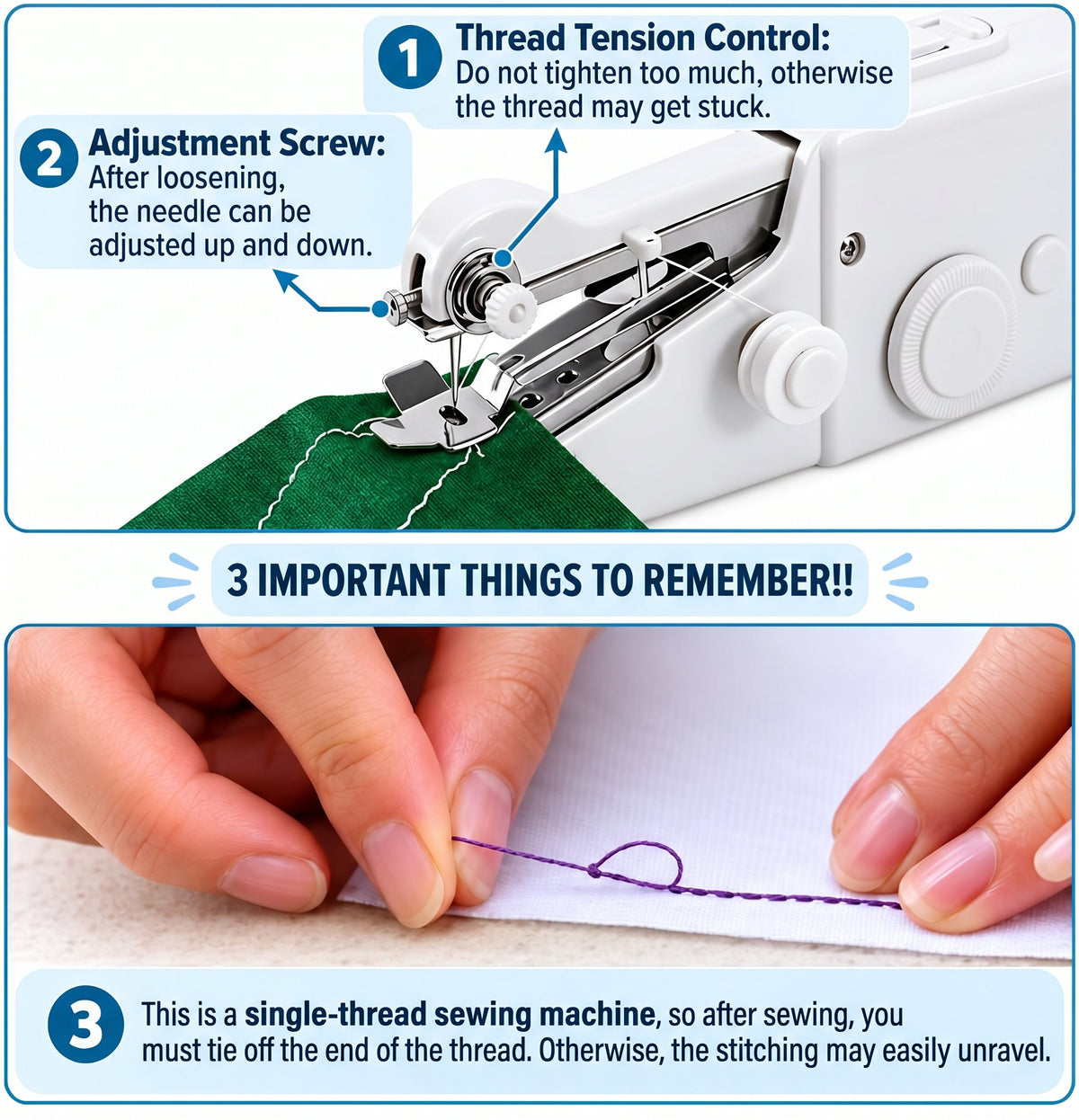 1 Thread Tension Control:
Do not tighten too much, otherwise the thread may get stuck.

2 Adjustment Screw:
After loosening, the needle can be adjusted up and down.

3 IMPORTANT THINGS TO REMEMBER!!

3 This is a single-thread sewing machine, so after sewing, you must tie off the end of the thread. Otherwise, the stitching may easily unravel.